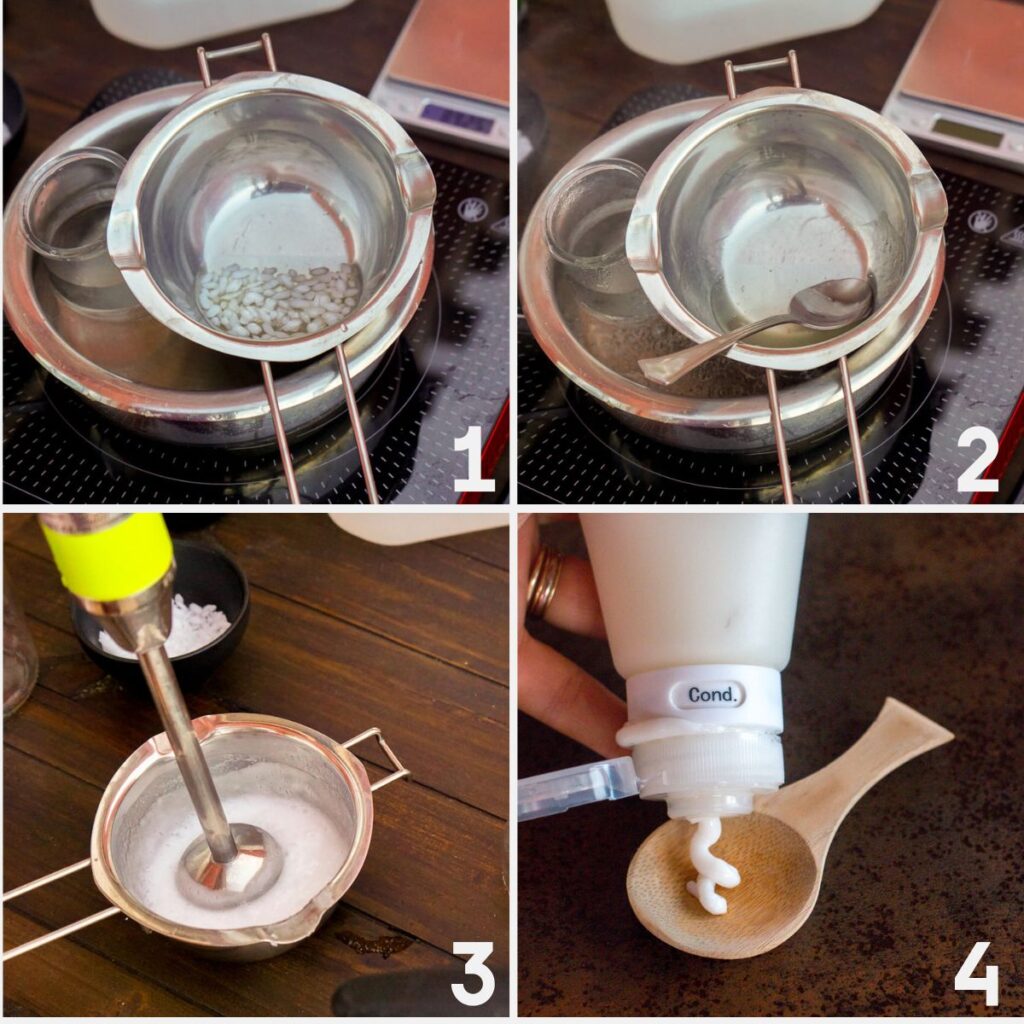 1

2

3

Cond.

4